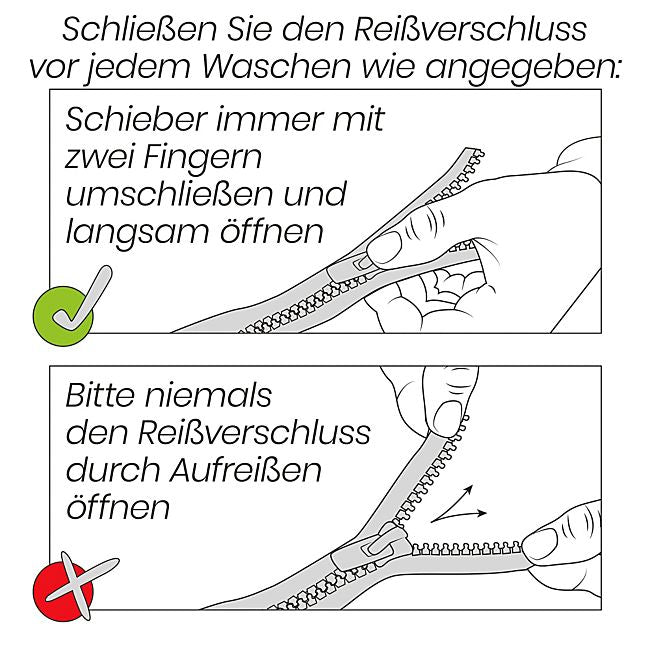 Schließen Sie den Reißverschluss vor jedem Waschen wie angegeben:

Schieber immer mit zwei Fingern umschließen und langsam öffnen

Bitte niemals den Reißverschluss durch Aufreißen öffnen